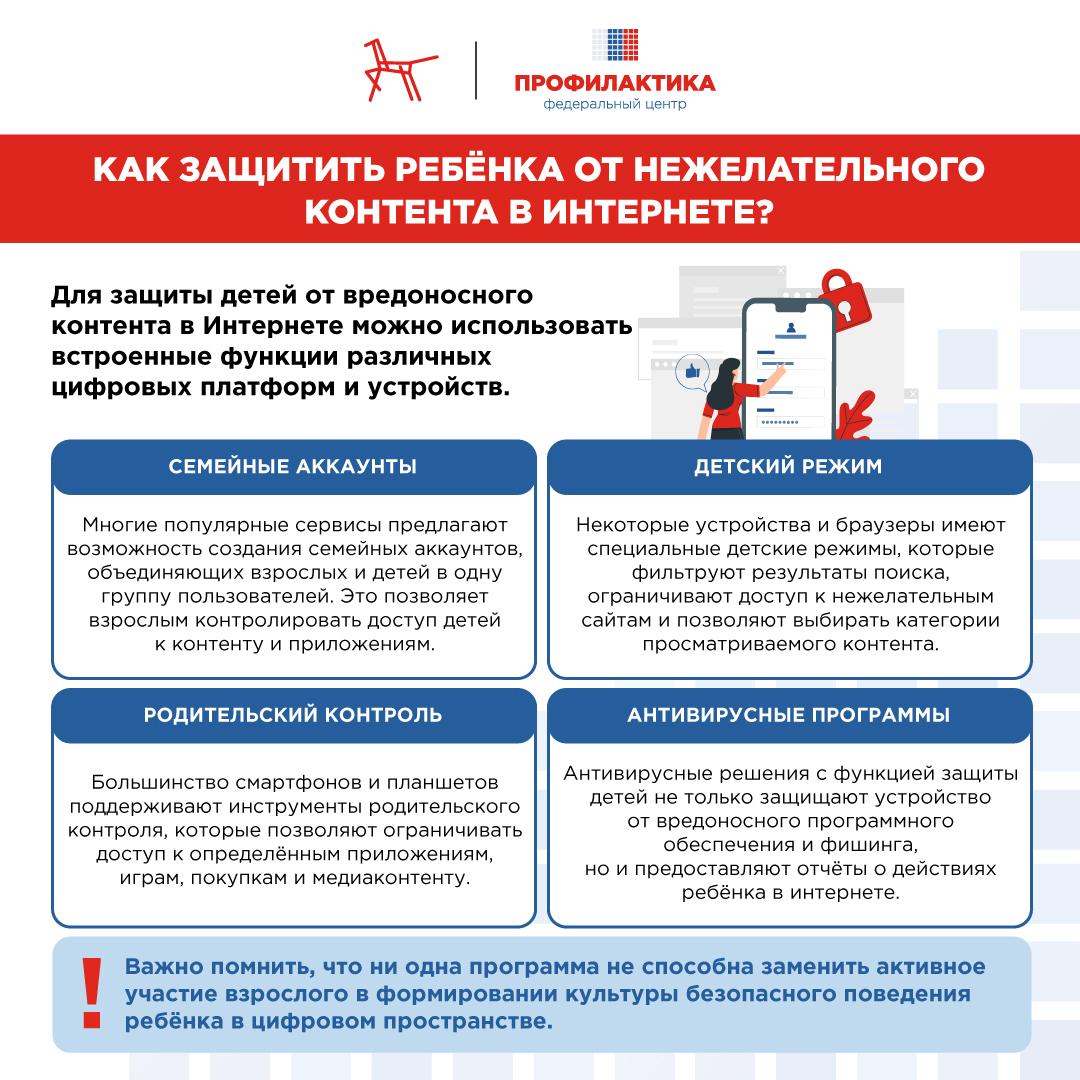 ПРОФИЛАКТИКА
федеральный центр

КАК ЗАЩИТИТЬ РЕБЁНКА ОТ НЕЖЕЛАТЕЛЬНОГО КОНТЕНТА В ИНТЕРНЕТЕ?

Для защиты детей от вредоносного контента в Интернете можно использовать встроенные функции различных цифровых платформ и устройств.

СЕМЕЙНЫЕ АККАУНТЫ

Многие популярные сервисы предлагают возможность создания семейных аккаунтов, объединяющих взрослых и детей в одну группу пользователей. Это позволяет взрослым контролировать доступ детей к контенту и приложениям.

ДЕТСКИЙ РЕЖИМ

Некоторые устройства и браузеры имеют специальные детские режимы, которые фильтруют результаты поиска, ограничивают доступ к нежелательным сайтам и позволяют выбирать категории просматриваемого контента.

РОДИТЕЛЬСКИЙ КОНТРОЛЬ

Большинство смартфонов и планшетов поддерживают инструменты родительского контроля, которые позволяют ограничивать доступ к определённым приложениям, играм, покупкам и медиаконтенту.

АНТИВИРУСНЫЕ ПРОГРАММЫ

Антивирусные решения с функцией защиты детей не только защищают устройство от вредоносного программного обеспечения и фишинга, но и предоставляют отчёты о действиях ребёнка в интернете.

!

Важно помнить, что ни одна программа не способна заменить активное участие взрослого в формировании культуры безопасного поведения ребёнка в цифровом пространстве.